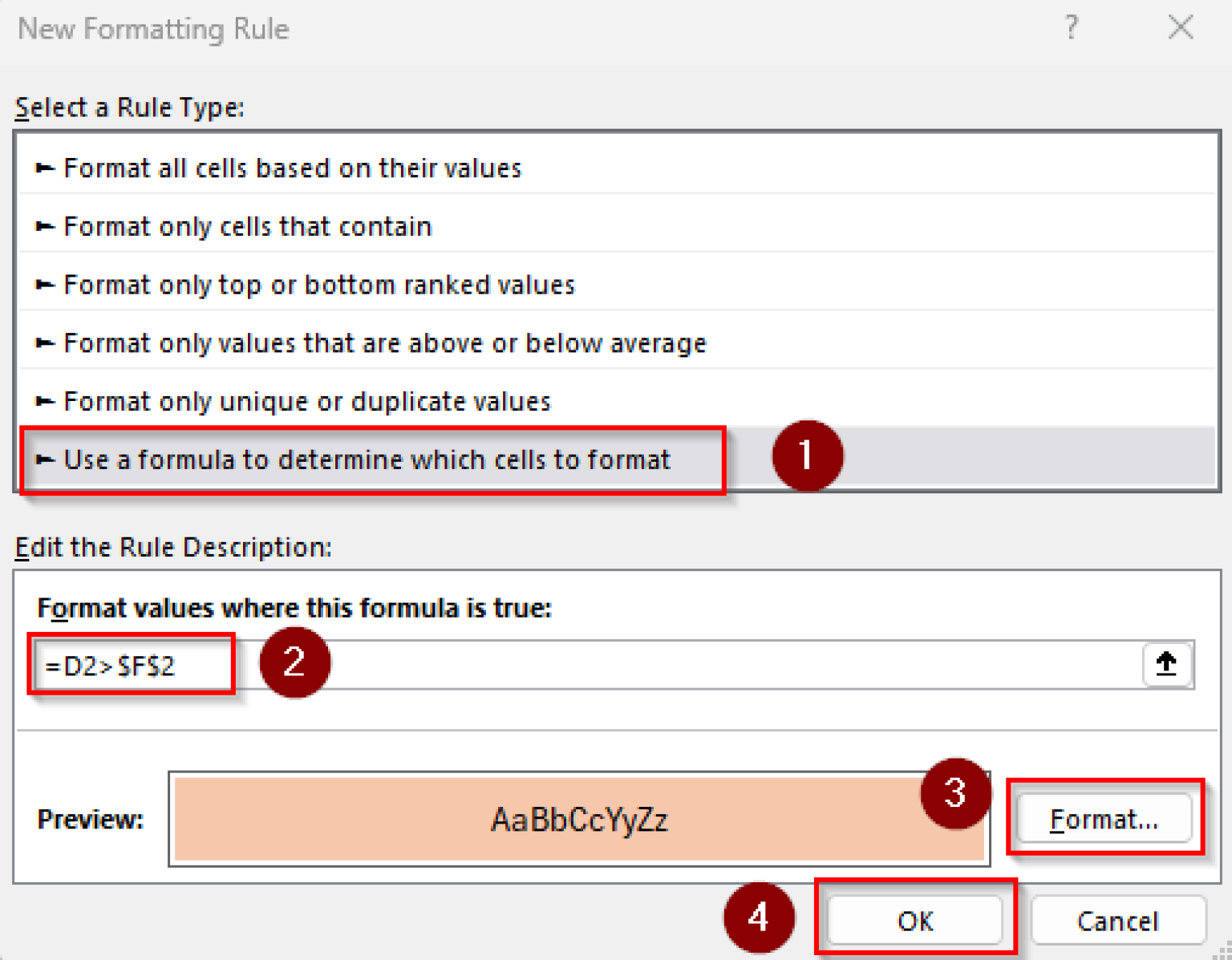 New Formatting Rule

?

Select a Rule Type:

► Format all cells based on their values

► Format only cells that contain

► Format only top or bottom ranked values

► Format only values that are above or below average

► Format only unique or duplicate values

► Use a formula to determine which cells to format

1

Edit the Rule Description:

Format values where this formula is true:

=D2>$F$2

2

Preview:

AaBbCcYyZz

3

Format...

4

OK

Cancel